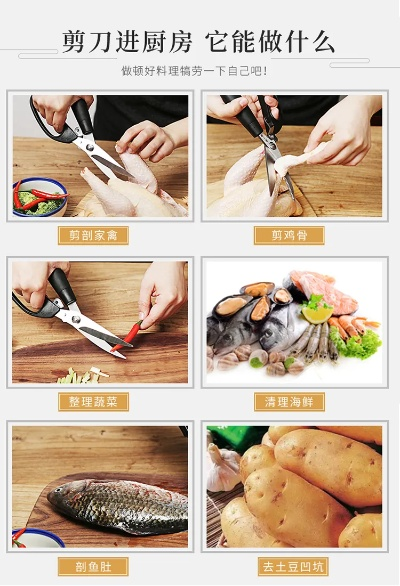 剪刀进厨房 它能做什么

做顿好料理犒劳一下自己吧!

剪剖家禽

剪鸡骨

整理蔬菜

清理海鲜

剖鱼肚

去土豆凹坑